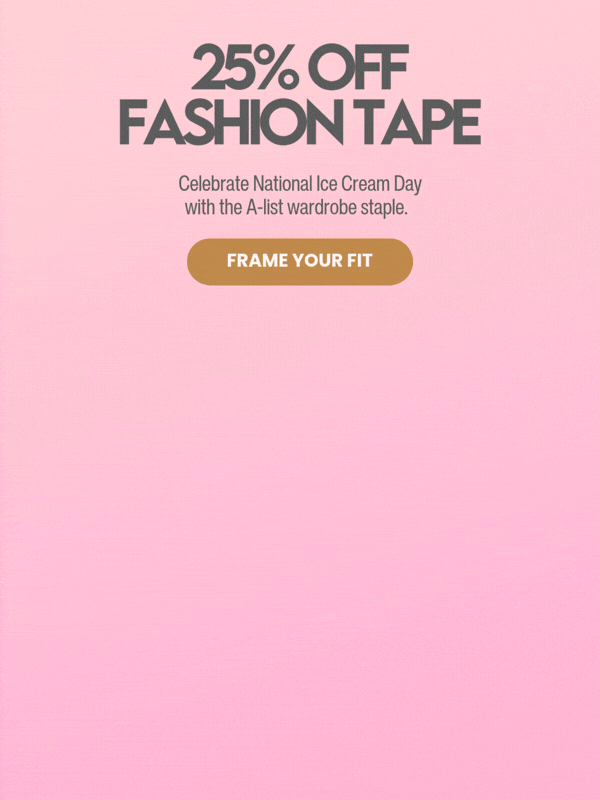 25% OFF
FASHION TAPE

Celebrate National Ice Cream Day with the A-list wardrobe staple.

FRAME YOUR FIT