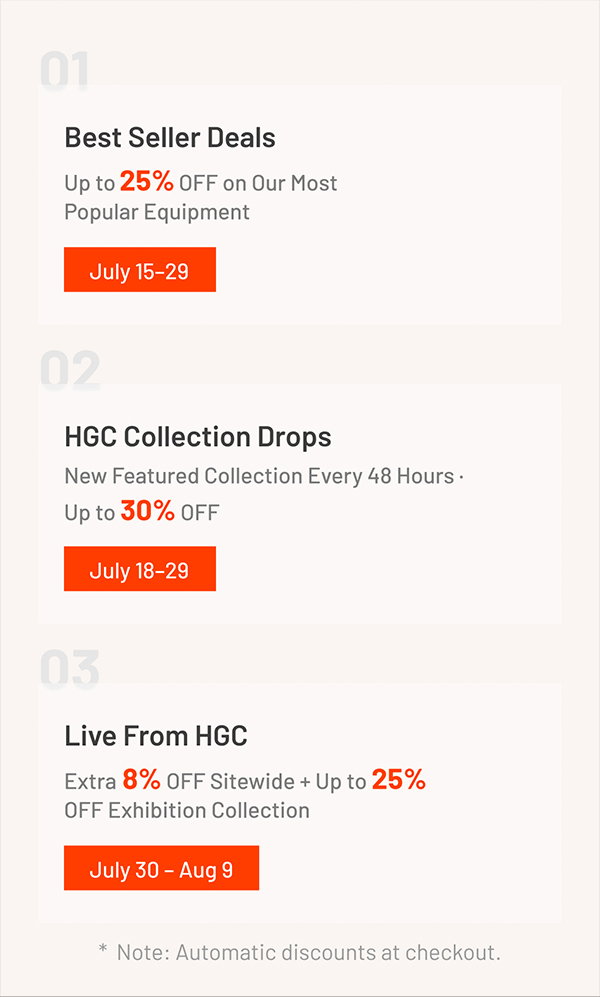 01

Best Seller Deals

Up to 25% OFF on Our Most Popular Equipment

July 15–29

02

HGC Collection Drops

New Featured Collection Every 48 Hours · Up to 30% OFF

July 18–29

03

Live From HGC

Extra 8% OFF Sitewide + Up to 25% OFF Exhibition Collection

July 30 – Aug 9

* Note: Automatic discounts at checkout.