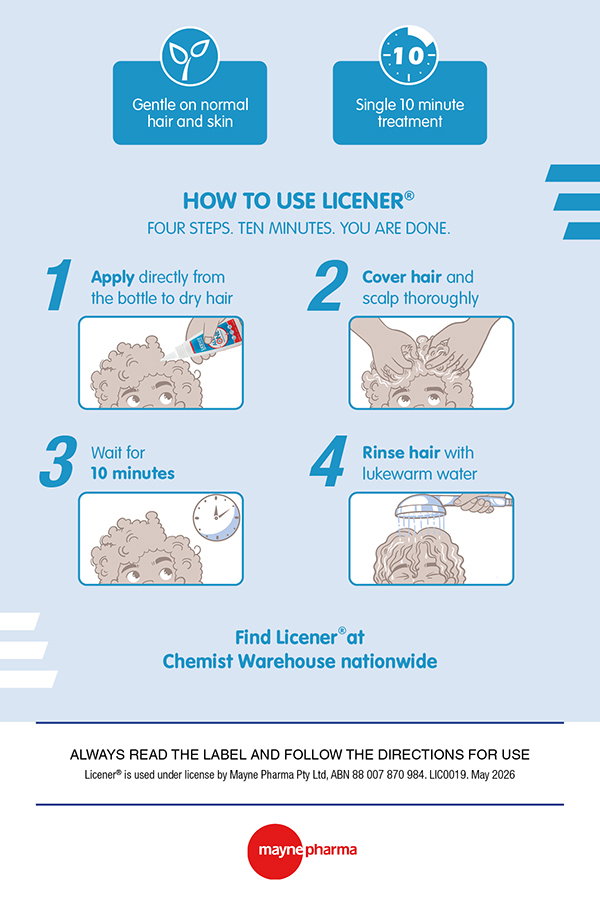 Gentle on normal hair and skin

10

Single 10 minute treatment

HOW TO USE LICENER®

FOUR STEPS. TEN MINUTES. YOU ARE DONE.

1 Apply directly from the bottle to dry hair

2 Cover hair and scalp thoroughly

3 Wait for 10 minutes

4 Rinse hair with lukewarm water

Find Licener® at Chemist Warehouse nationwide

ALWAYS READ THE LABEL AND FOLLOW THE DIRECTIONS FOR USE

Licener® is used under license by Mayne Pharma Pty Ltd, ABN 88 007 870 984. LIC0019. May 2026

mayne pharma