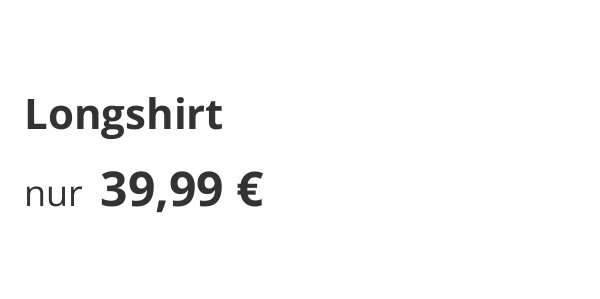 Longshirt

nur 39,99 €