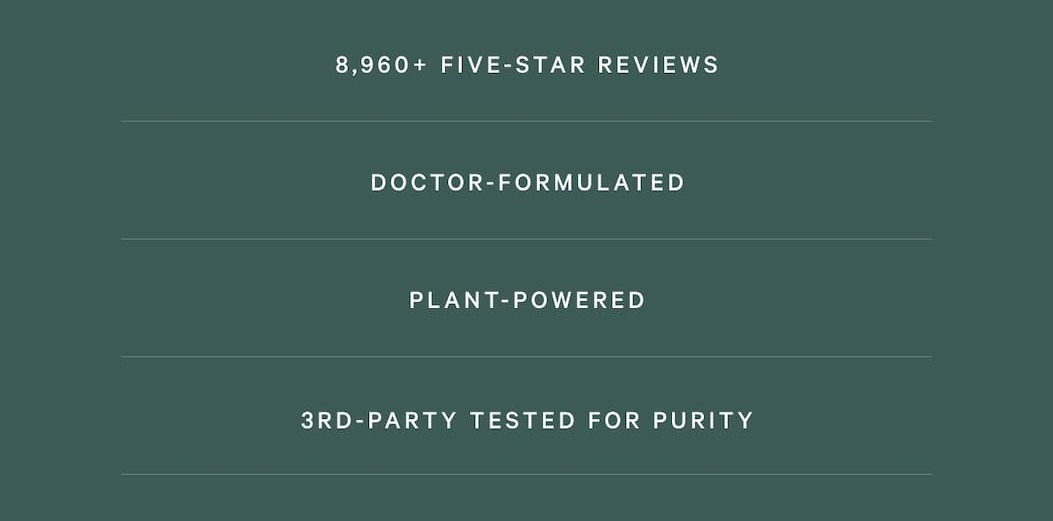 8,960+ FIVE-STAR REVIEWS

DOCTOR-FORMULATED

PLANT-POWERED

3RD-PARTY TESTED FOR PURITY