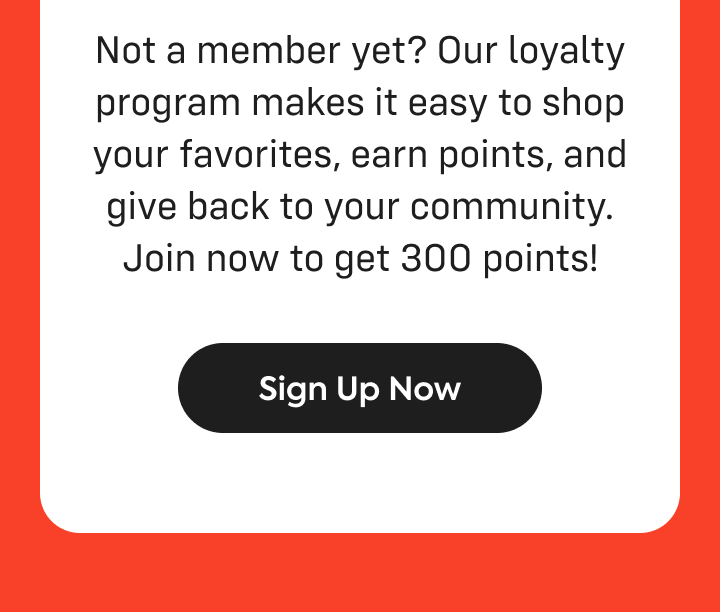 Not a member yet? Our loyalty program makes it easy to shop your favorites, earn points, and give back to your community. Join now to get 300 points!

Sign Up Now