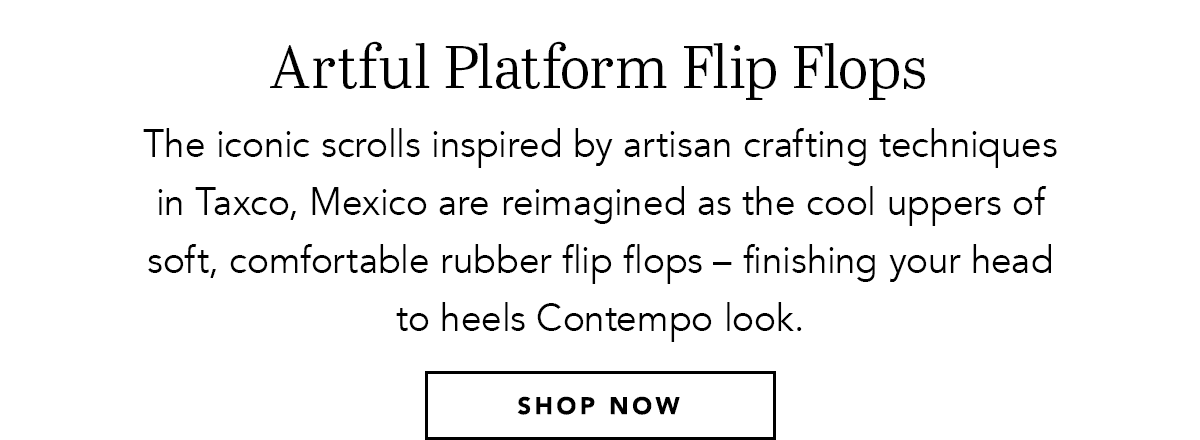 Artful Platform Flip Flops

The iconic scrolls inspired by artisan crafting techniques in Taxco, Mexico are reimagined as the cool uppers of soft, comfortable rubber flip flops – finishing your head to heels Contempo look.

SHOP NOW