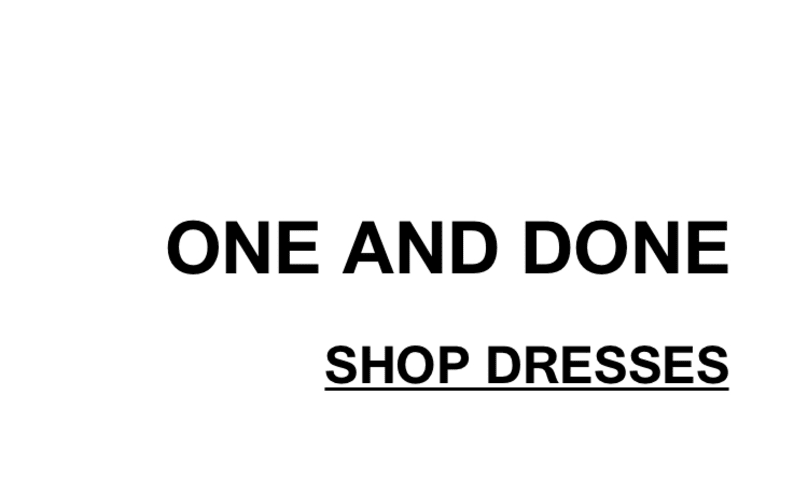 ONE AND DONE

SHOP DRESSES