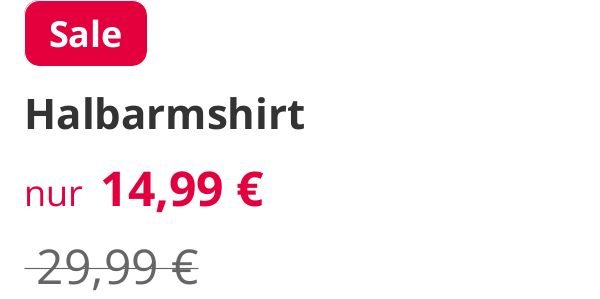 Sale

Halbarmshirt

nur 14,99 €

29,99 €