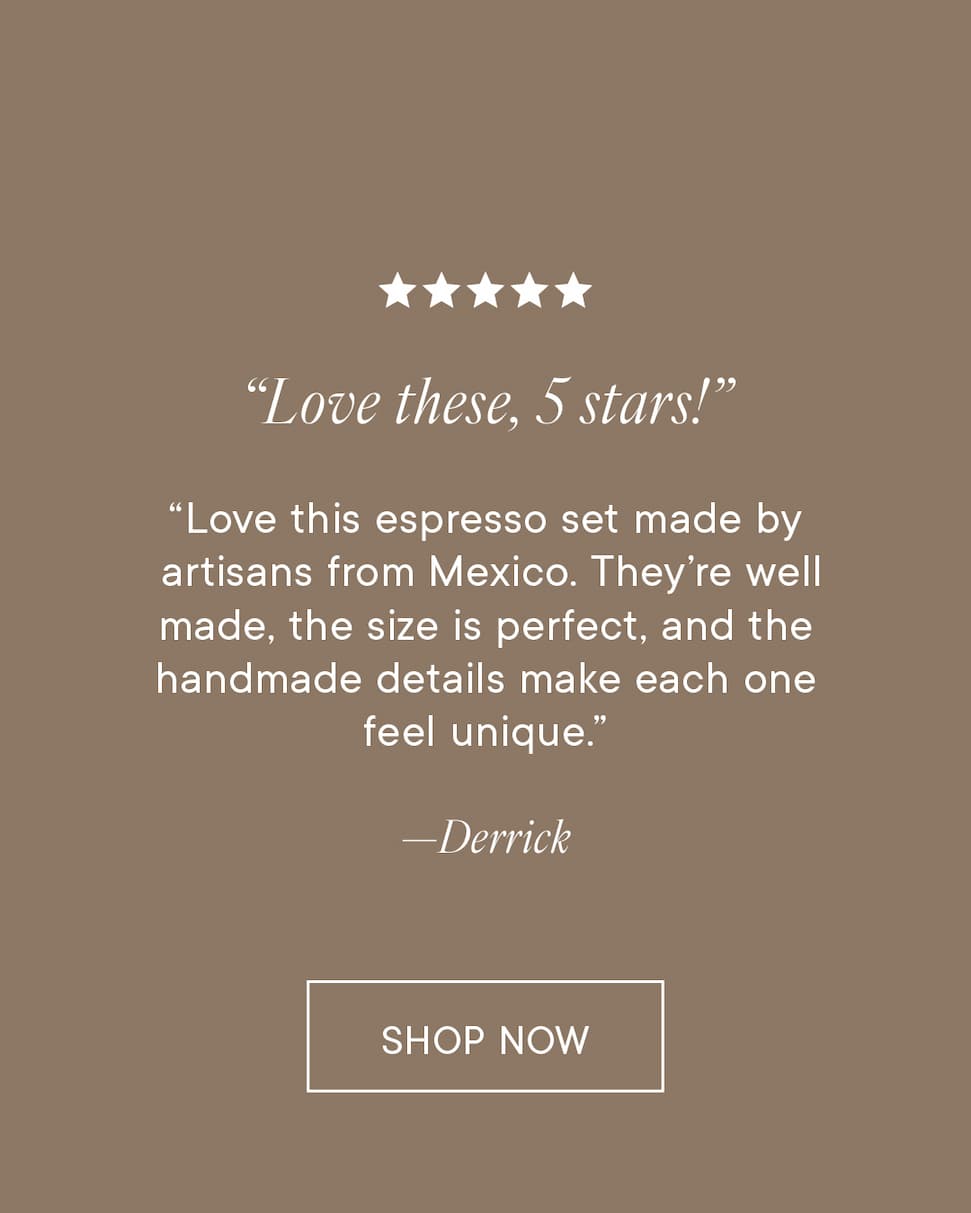 ★★★★★

“Love these, 5 stars!”

“Love this espresso set made by artisans from Mexico. They’re well made, the size is perfect, and the handmade details make each one feel unique.”

—Derrick

SHOP NOW