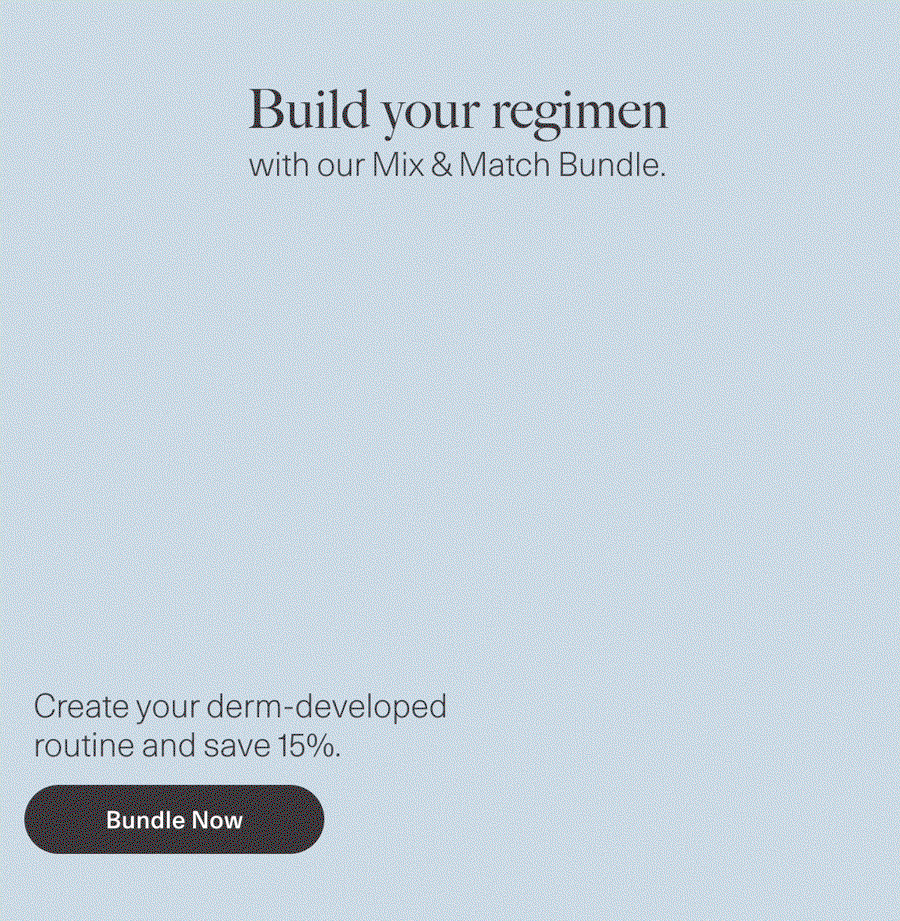 Build your regimen
with our Mix & Match Bundle.

Create your derm-developed routine and save 15%.

Bundle Now