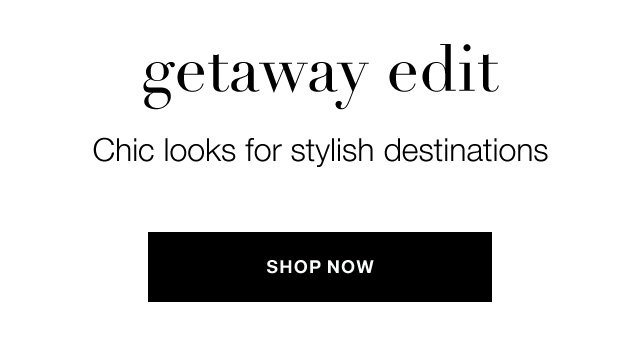 getaway edit

Chic looks for stylish destinations

SHOP NOW