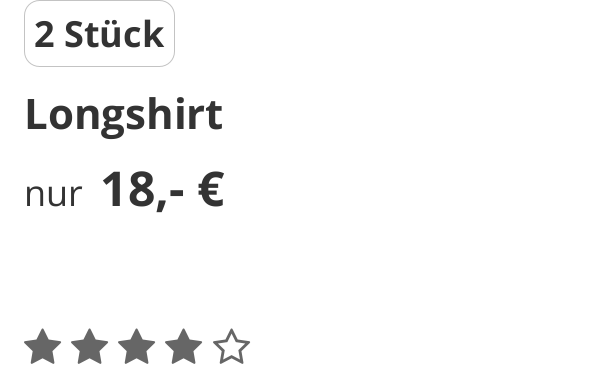 2 Stück

Longshirt

nur 18,- €