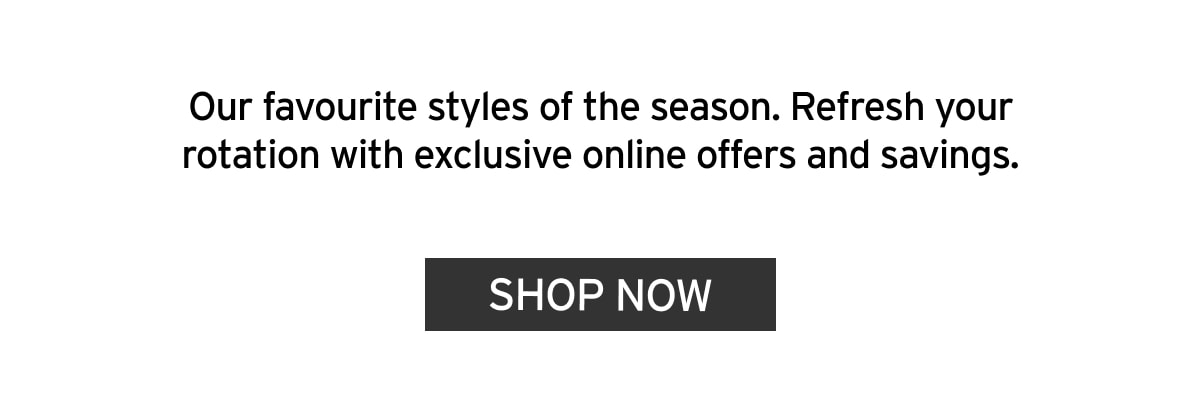 Our favourite styles of the season. Refresh your rotation with exclusive online offers and savings.

SHOP NOW