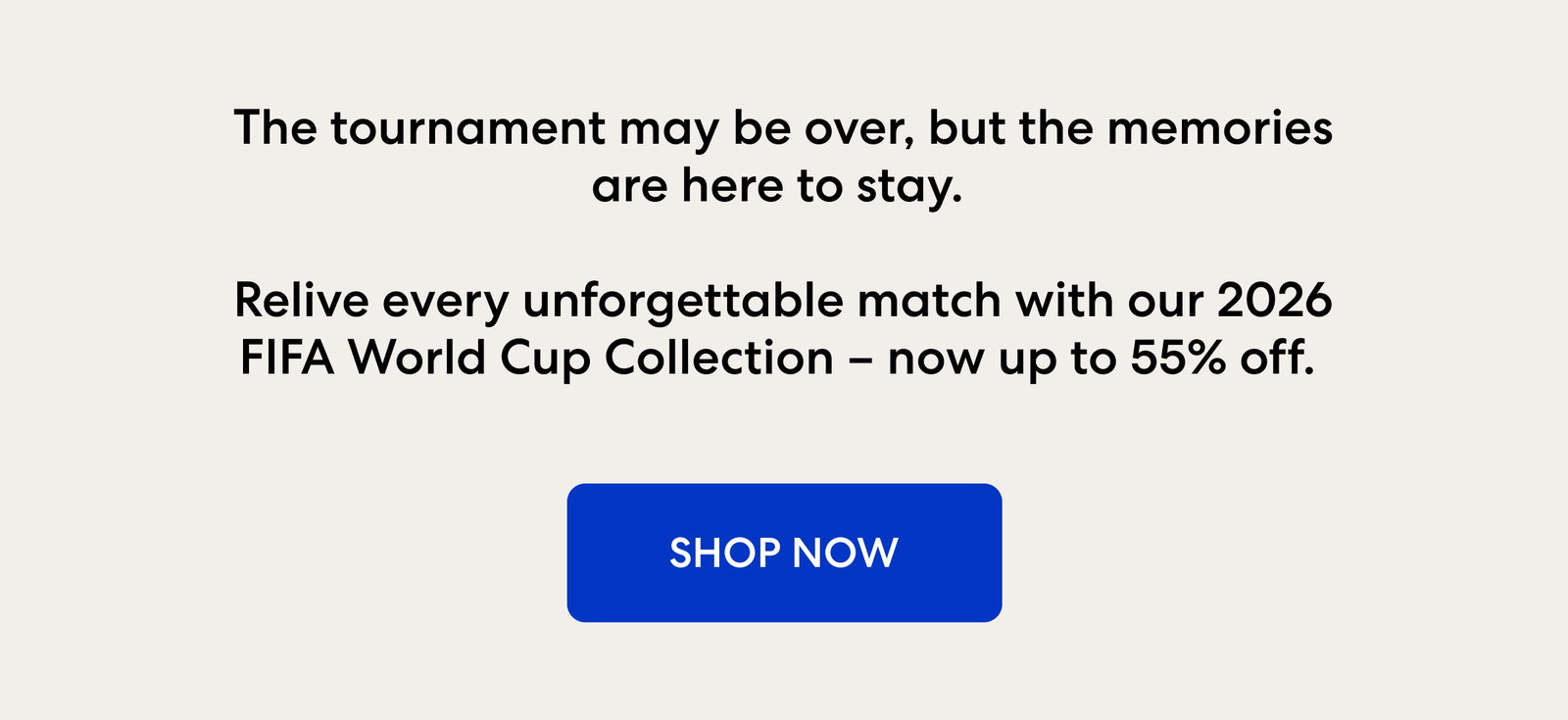 The tournament may be over, but the memories are here to stay.

Relive every unforgettable match with our 2026 FIFA World Cup Collection – now up to 55% off.

SHOP NOW