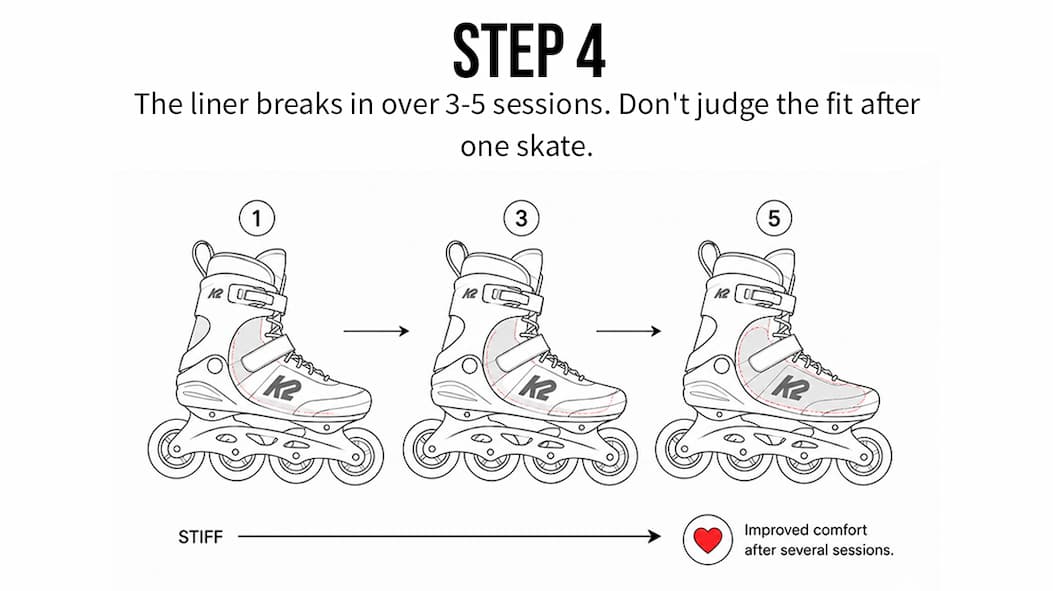 STEP 4

The liner breaks in over 3-5 sessions. Don't judge the fit after one skate.

1

K2

K2

3

K2

K2

5

K2

K2

STIFF

Improved comfort after several sessions.