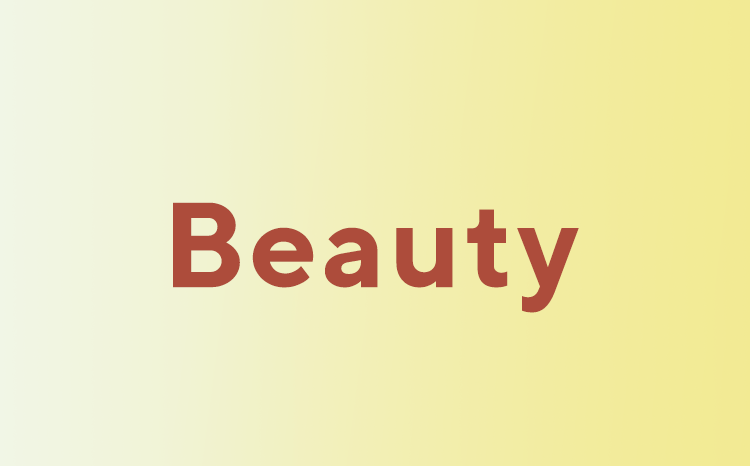 Beauty