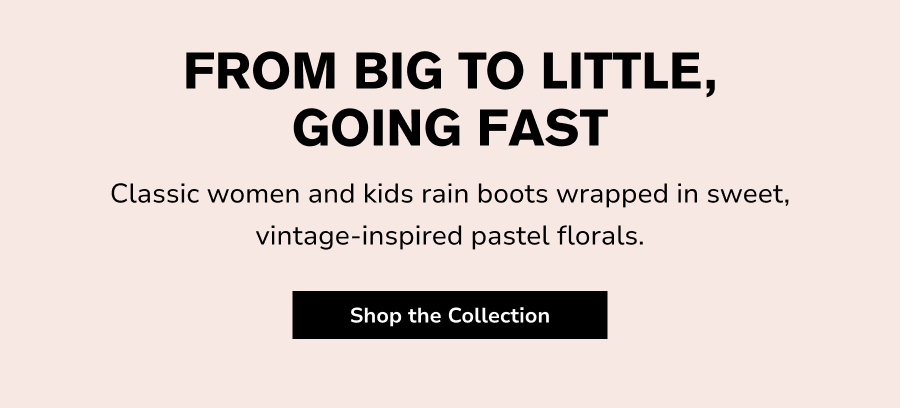 FROM BIG TO LITTLE, GOING FAST

Classic women and kids rain boots wrapped in sweet, vintage-inspired pastel florals.

Shop the Collection