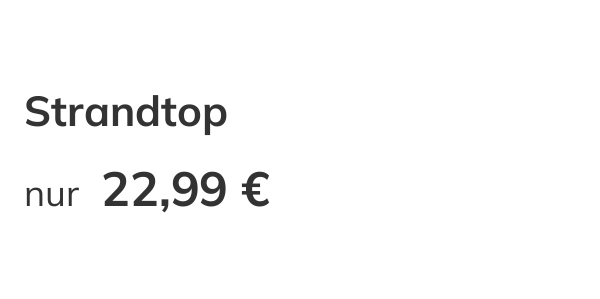 Strandtop

nur 22,99 €