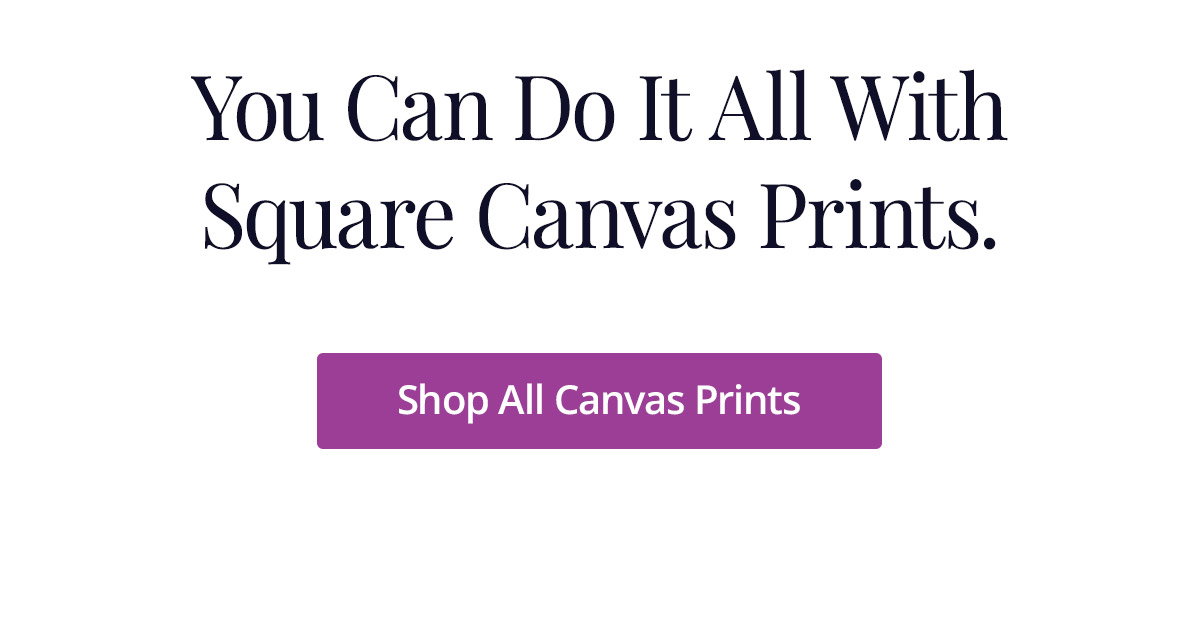 You Can Do It All With Square Canvas Prints.

Shop All Canvas Prints