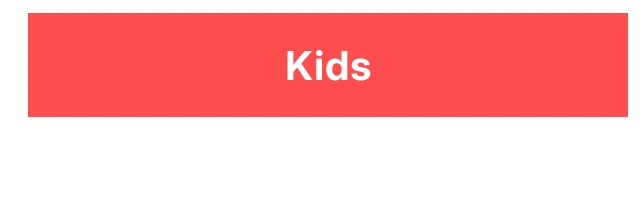 Kids