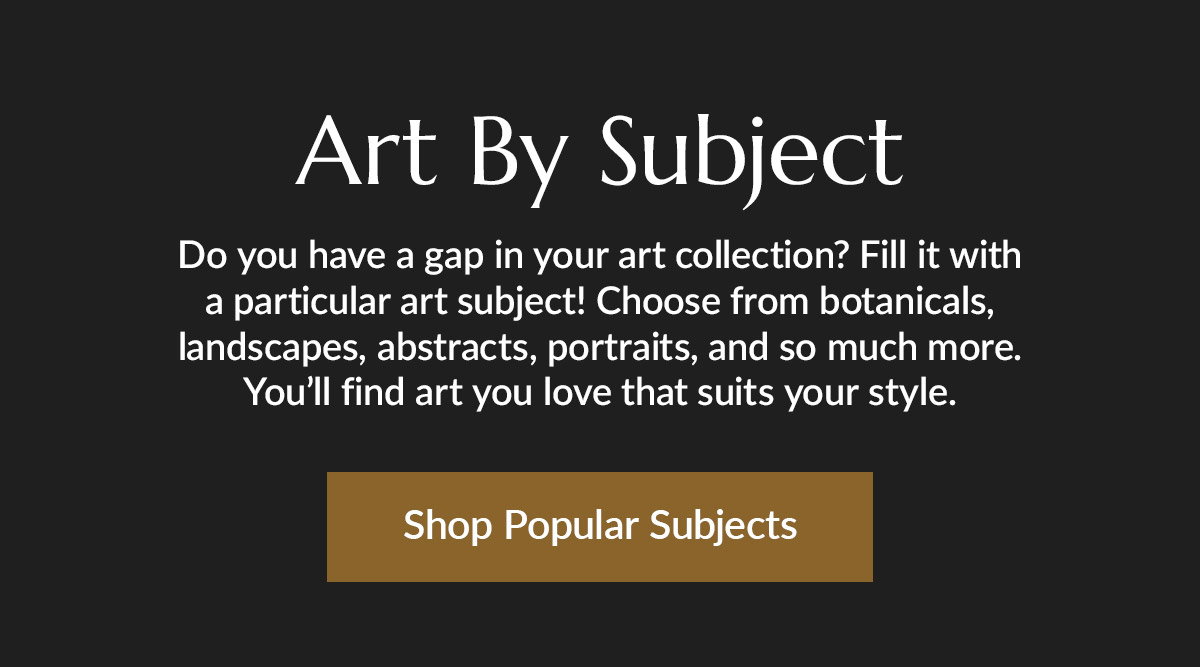 Art By Subject

Do you have a gap in your art collection? Fill it with a particular art subject! Choose from botanicals, landscapes, abstracts, portraits, and so much more. You'll find art you love that suits your style.

Shop Popular Subjects