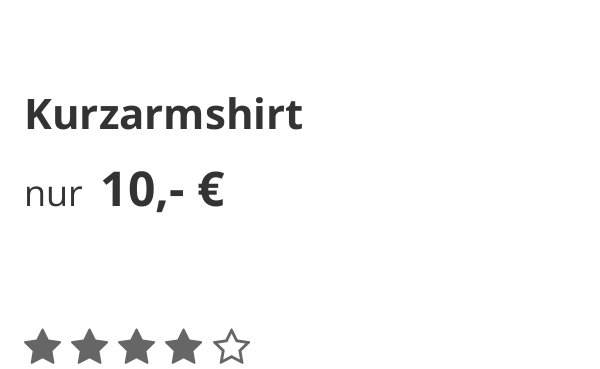 Kurzarmshirt

nur 10,- €