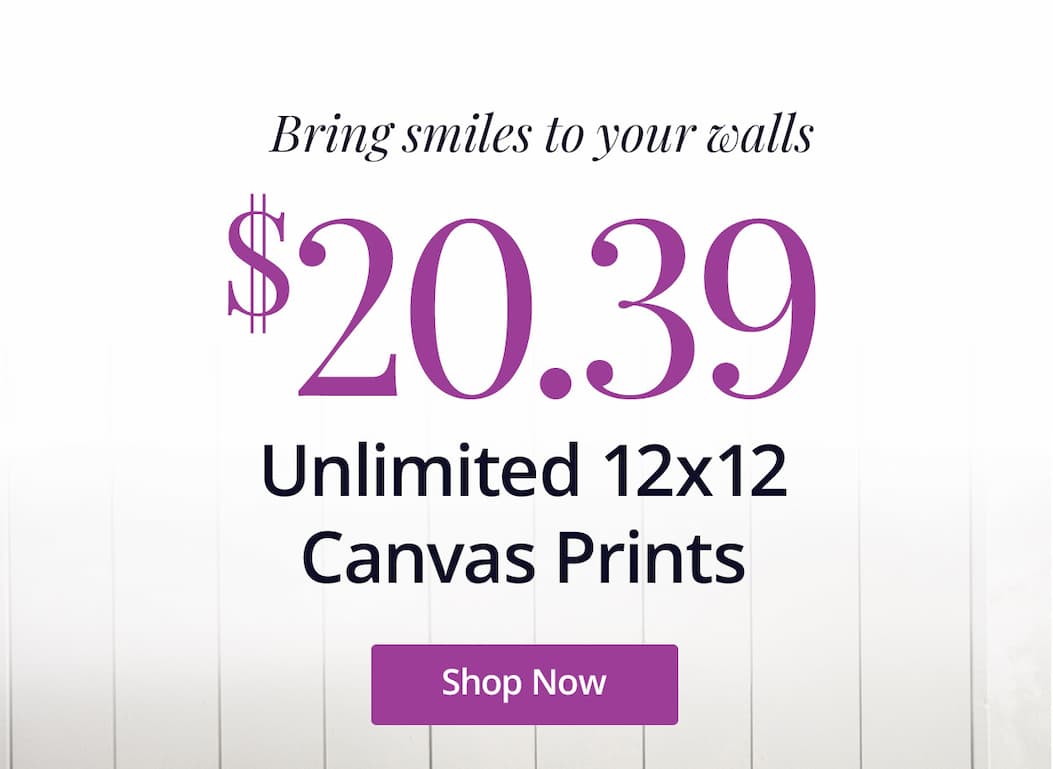 Bring smiles to your walls

$20.39

Unlimited 12x12 Canvas Prints

Shop Now