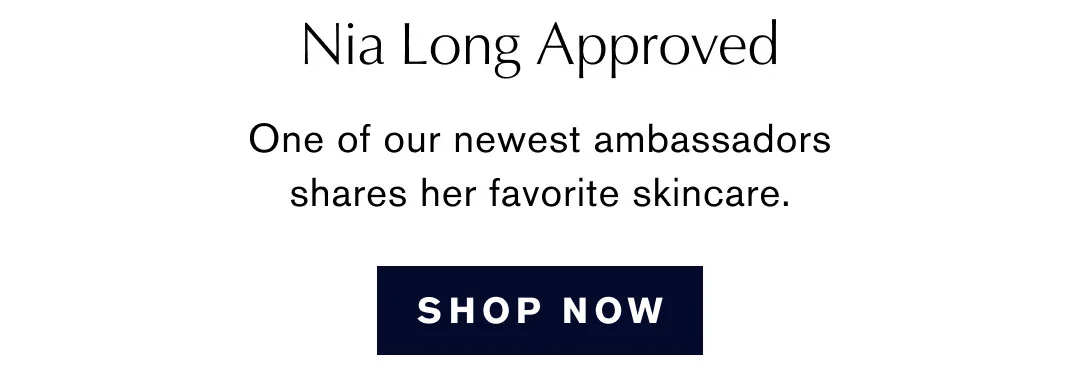 Nia Long Approved

One of our newest ambassadors shares her favorite skincare.

SHOP NOW