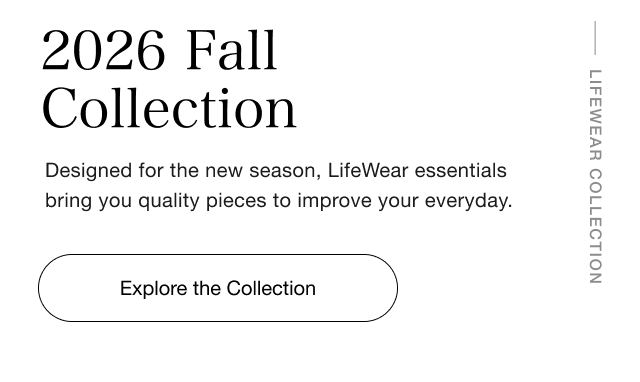 2026 Fall Collection

Designed for the new season, LifeWear essentials bring you quality pieces to improve your everyday.

Explore the Collection

LIFEWEAR COLLECTION