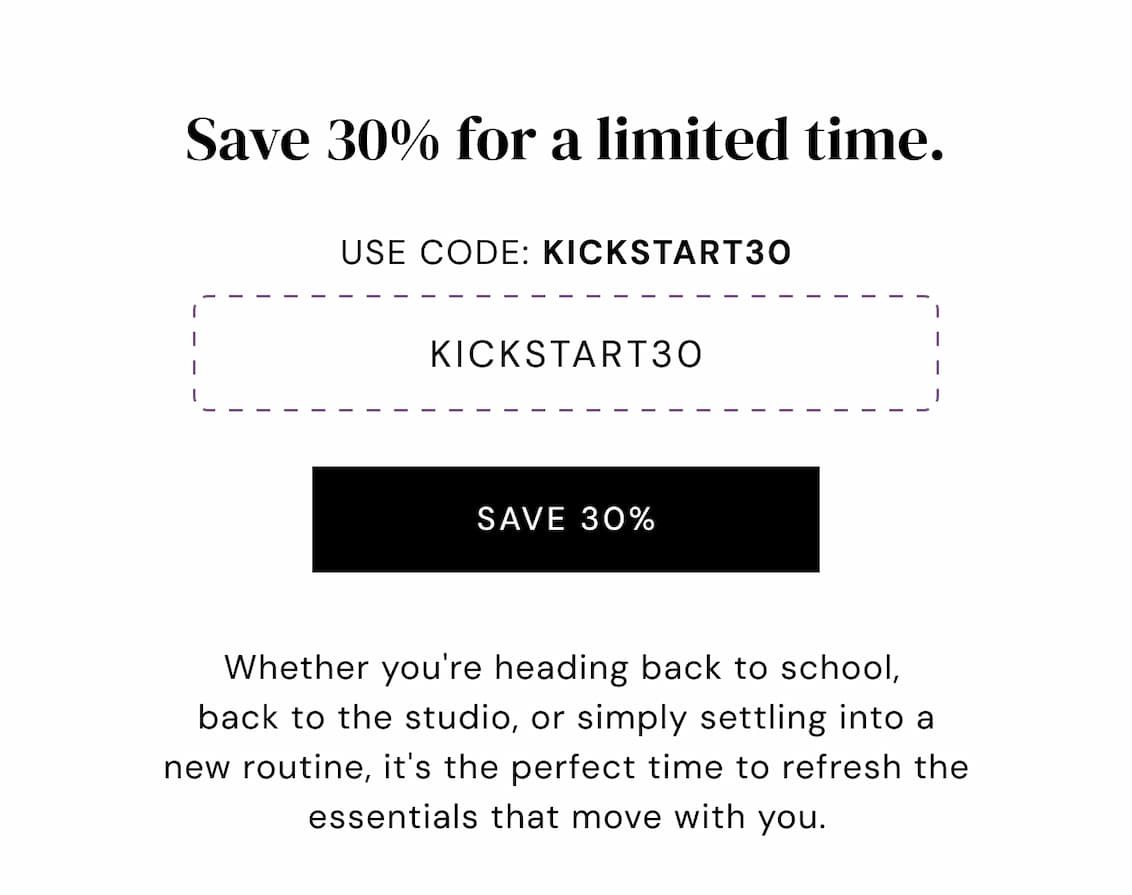 Save 30% for a limited time.

USE CODE: KICKSTART30

KICKSTART30

SAVE 30%

Whether you're heading back to school, back to the studio, or simply settling into a new routine, it's the perfect time to refresh the essentials that move with you.