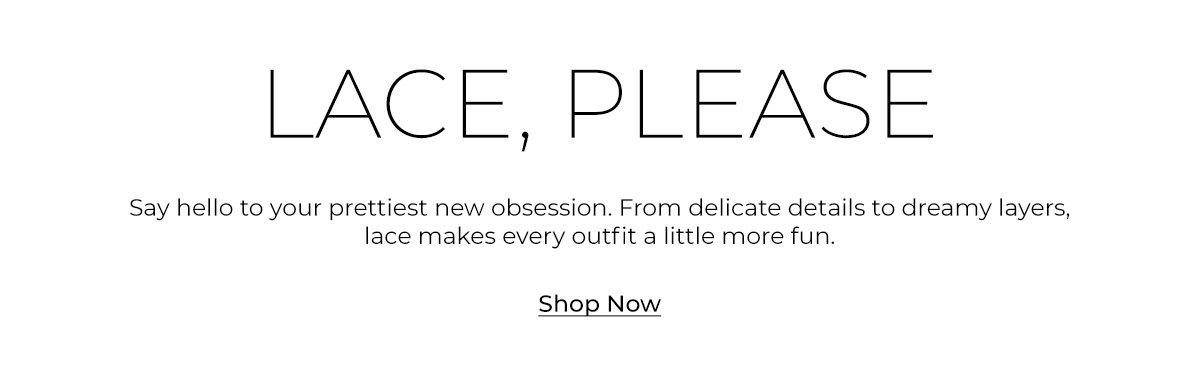 LACE, PLEASE

Say hello to your prettiest new obsession. From delicate details to dreamy layers, lace makes every outfit a little more fun.

Shop Now