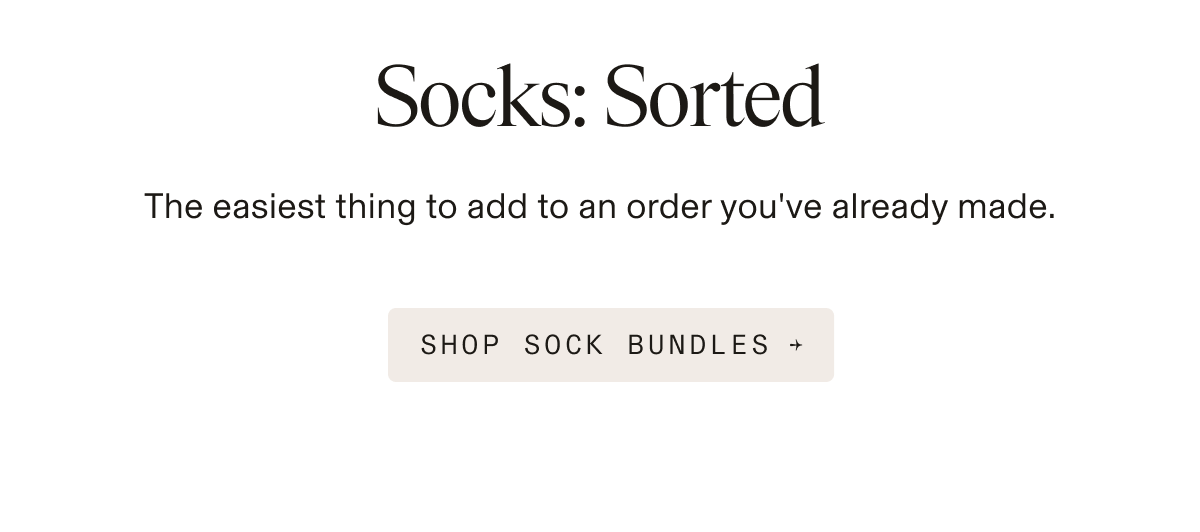 Socks: Sorted

The easiest thing to add to an order you've already made.

SHOP SOCK BUNDLES →