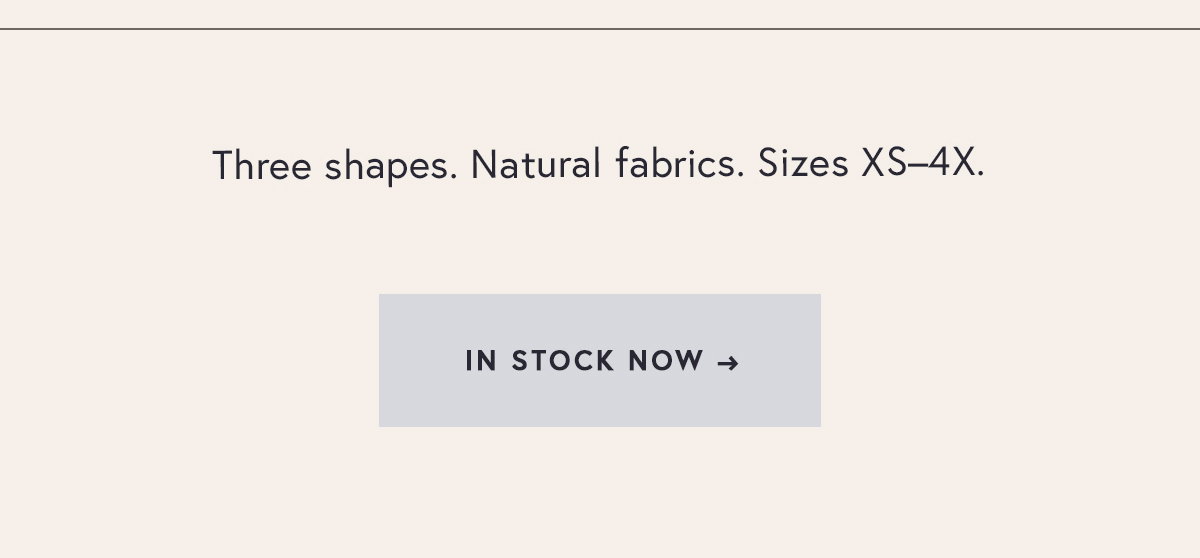 Three shapes. Natural fabrics. Sizes XS–4X.

IN STOCK NOW →