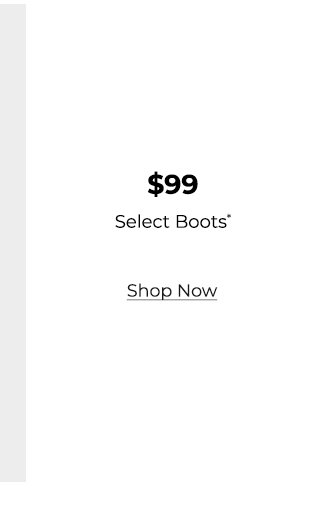 $99

Select Boots*

Shop Now