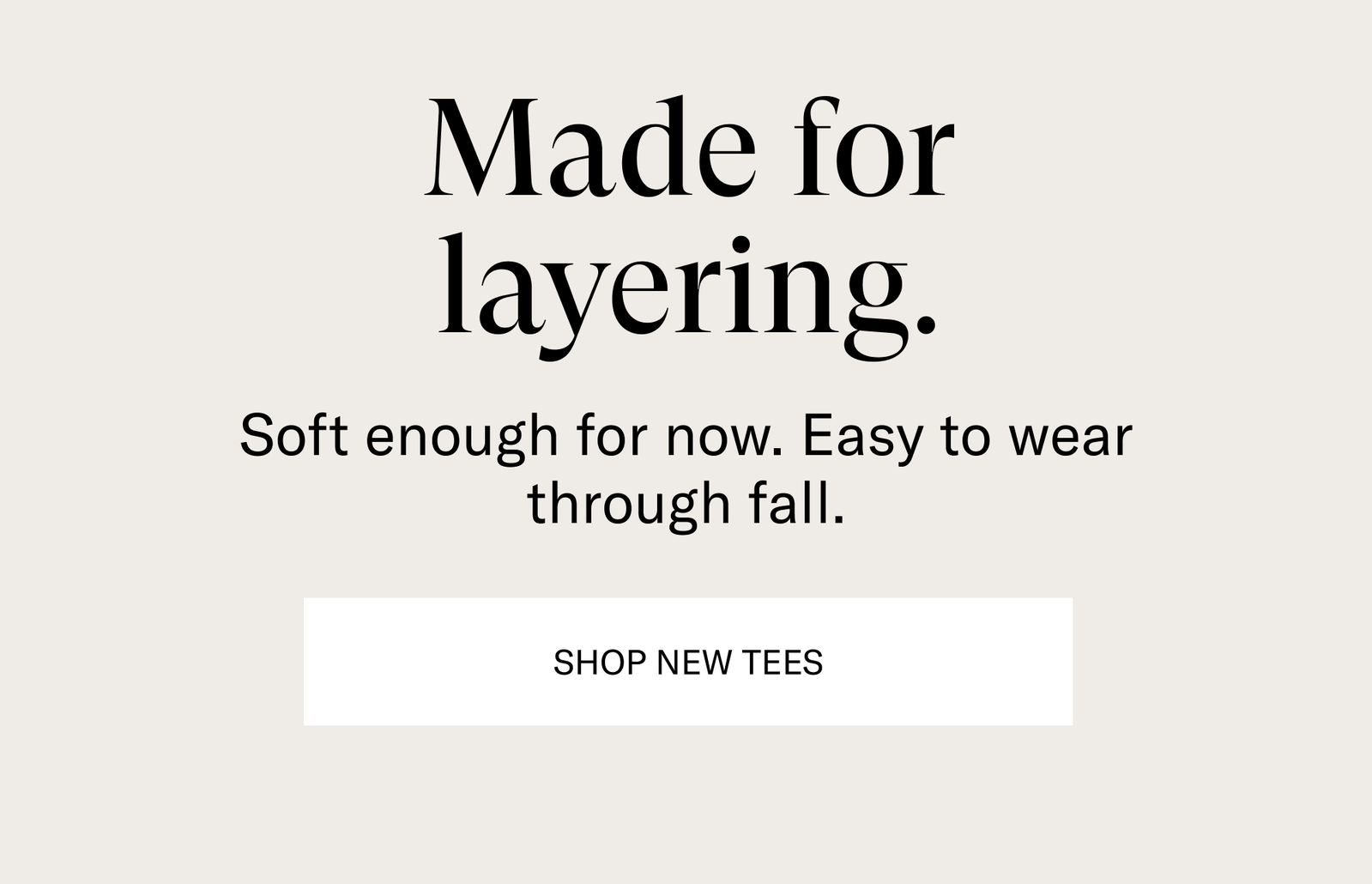 Made for layering.

Soft enough for now. Easy to wear through fall.

SHOP NEW TEES