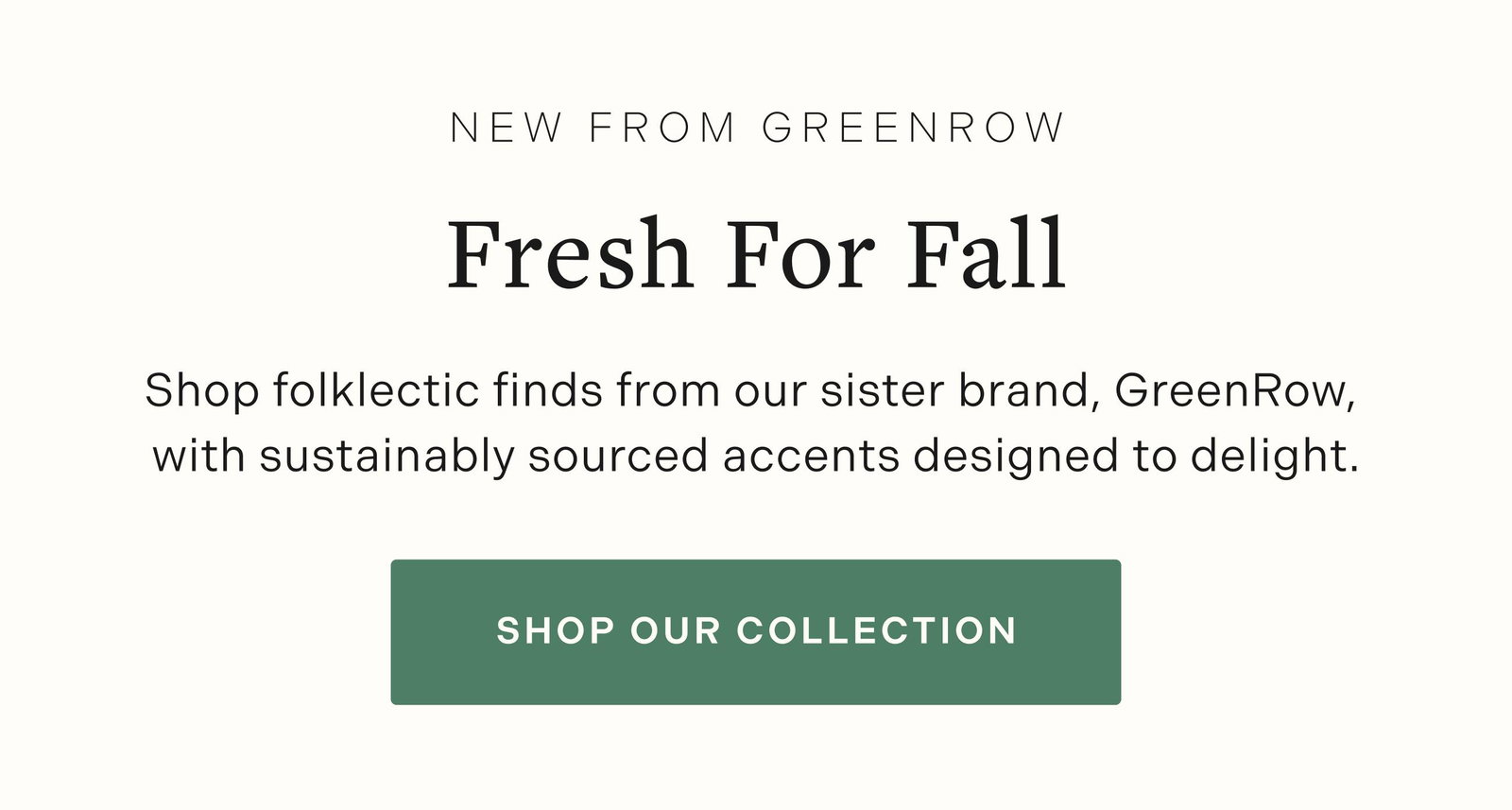 NEW FROM GREENROW

Fresh For Fall

Shop folklectic finds from our sister brand, GreenRow, with sustainably sourced accents designed to delight.

SHOP OUR COLLECTION