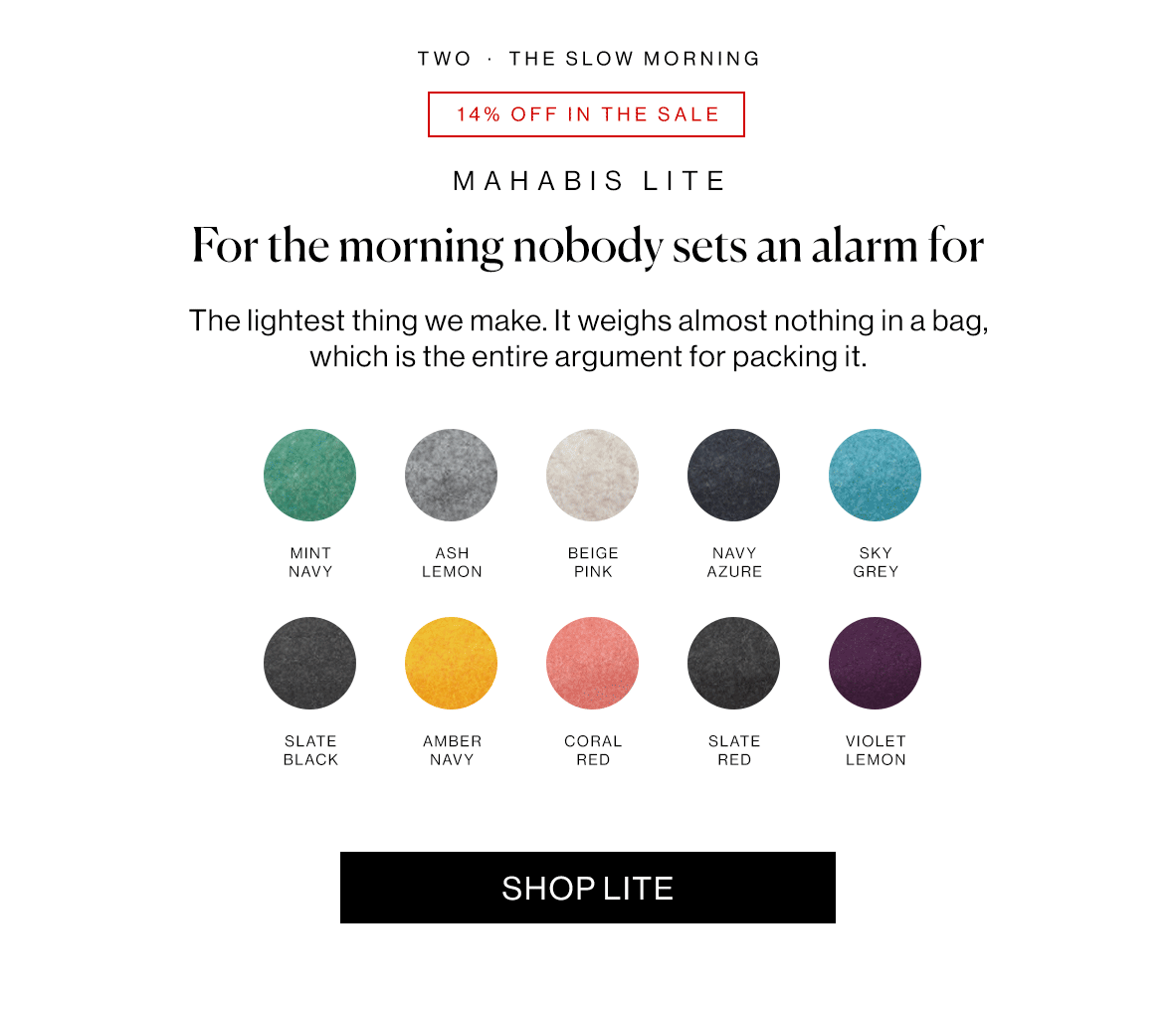 TWO · THE SLOW MORNING

14% OFF IN THE SALE

MAHABIS LITE

For the morning nobody sets an alarm for

The lightest thing we make. It weighs almost nothing in a bag, which is the entire argument for packing it.

MINT NAVY

ASH LEMON

BEIGE PINK

NAVY AZURE

SKY GREY

SLATE BLACK

AMBER NAVY

CORAL RED

SLATE RED

VIOLET LEMON

SHOP LITE