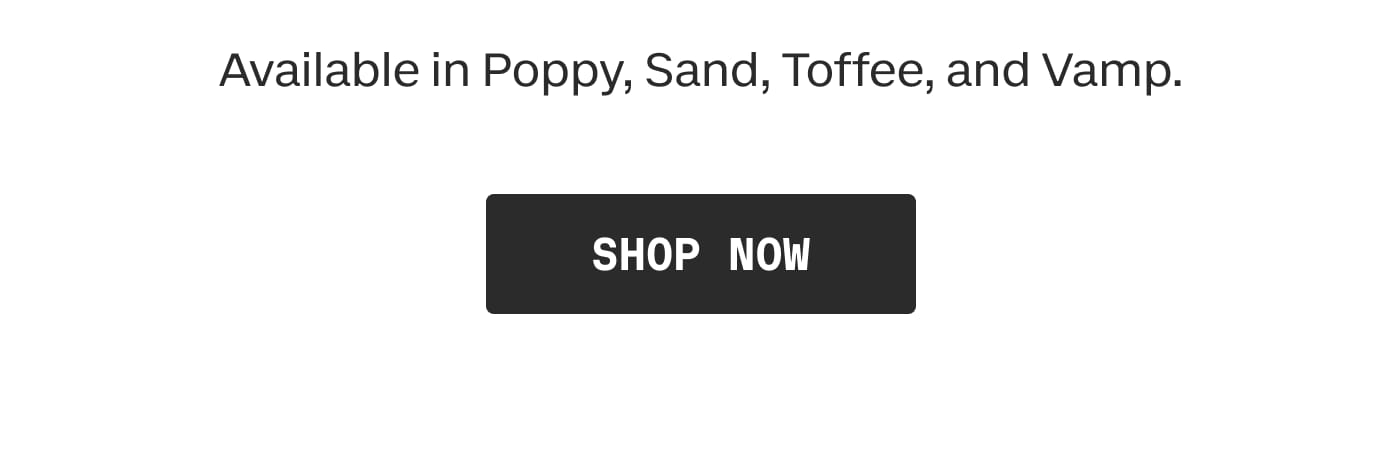 Available in Poppy, Sand, Toffee, and Vamp.

SHOP NOW