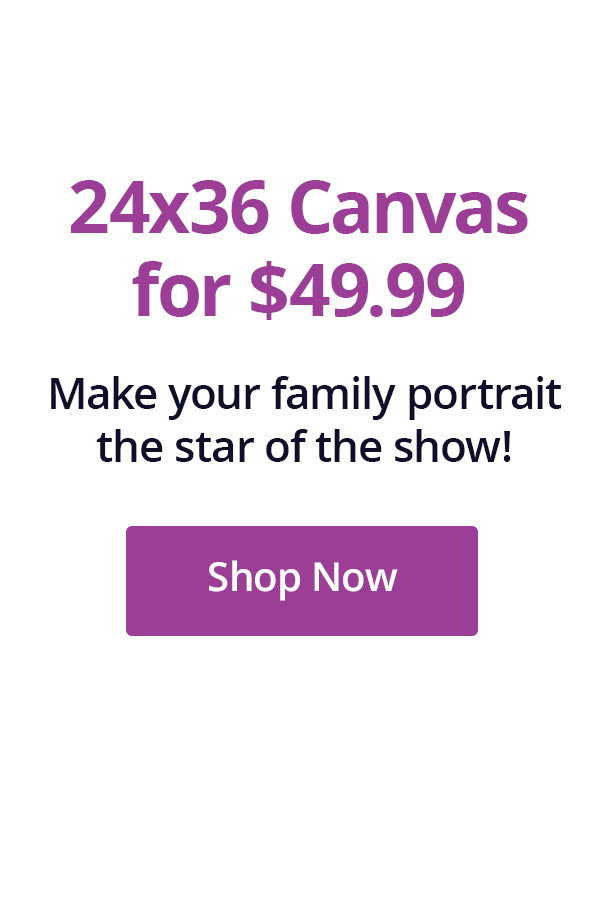 24x36 Canvas for $49.99

Make your family portrait the star of the show!

Shop Now