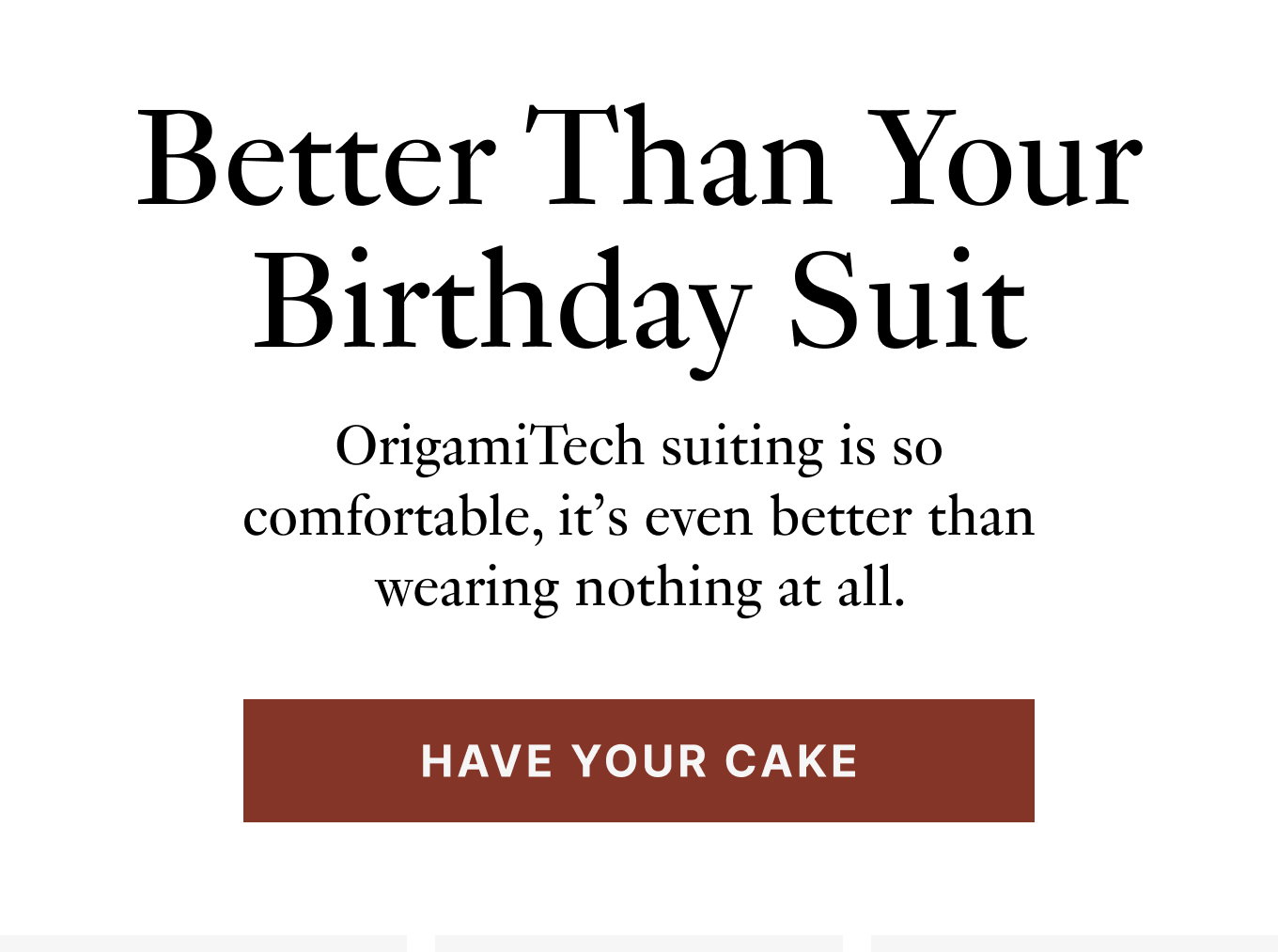 Better Than Your Birthday Suit

OrigamiTech suiting is so comfortable, it’s even better than wearing nothing at all.

HAVE YOUR CAKE