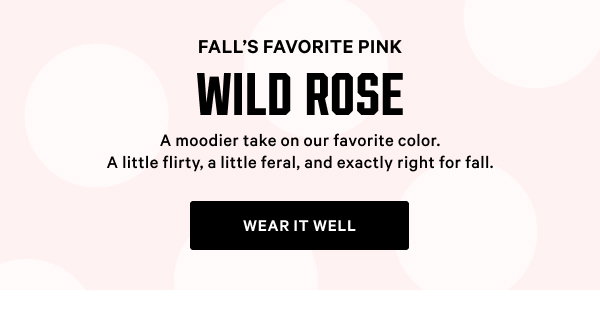 FALL'S FAVORITE PINK

WILD ROSE

A moodier take on our favorite color.
A little flirty, a little feral, and exactly right for fall.

WEAR IT WELL