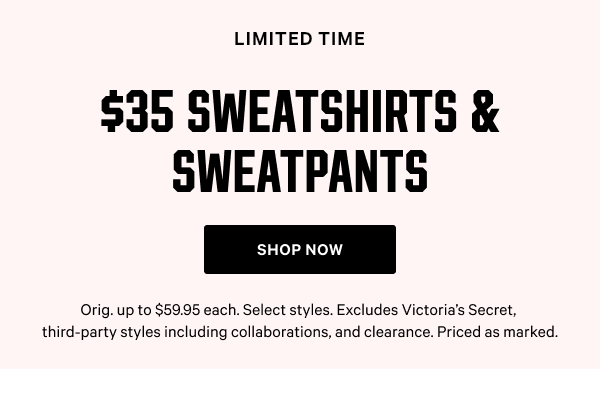 LIMITED TIME

\$35 SWEATSHIRTS & SWEATPANTS

SHOP NOW

Orig. up to \$59.95 each. Select styles. Excludes Victoria's Secret, third-party styles including collaborations, and clearance. Priced as marked.