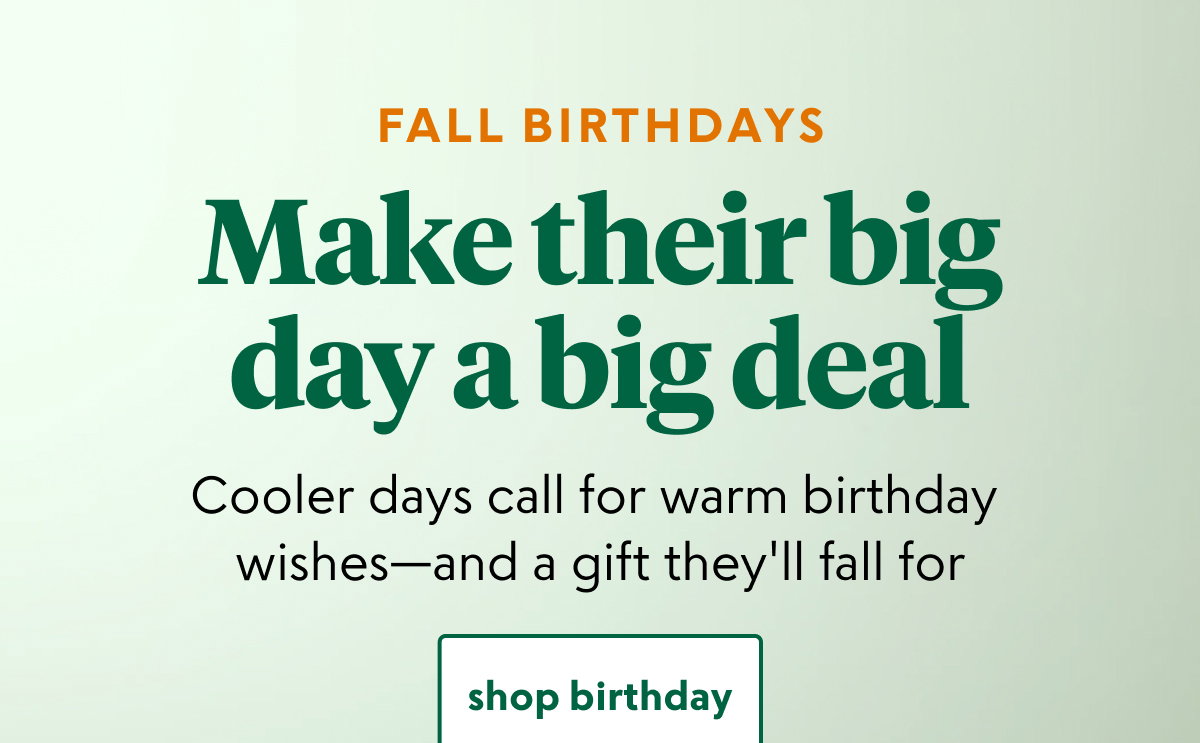 FALL BIRTHDAYS

Make their big day a big deal

Cooler days call for warm birthday wishes—and a gift they'll fall for

shop birthday