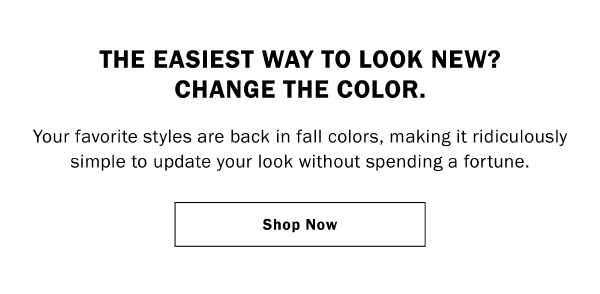 THE EASIEST WAY TO LOOK NEW?
CHANGE THE COLOR.

Your favorite styles are back in fall colors, making it ridiculously simple to update your look without spending a fortune.

Shop Now