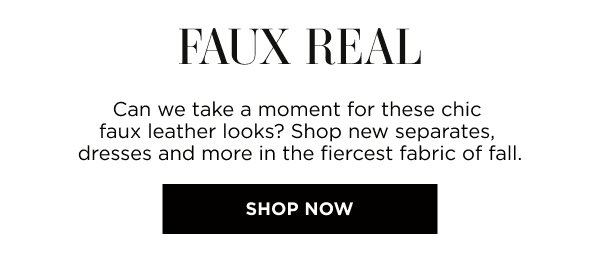 FAUX REAL

Can we take a moment for these chic faux leather looks? Shop new separates, dresses and more in the fiercest fabric of fall.

SHOP NOW